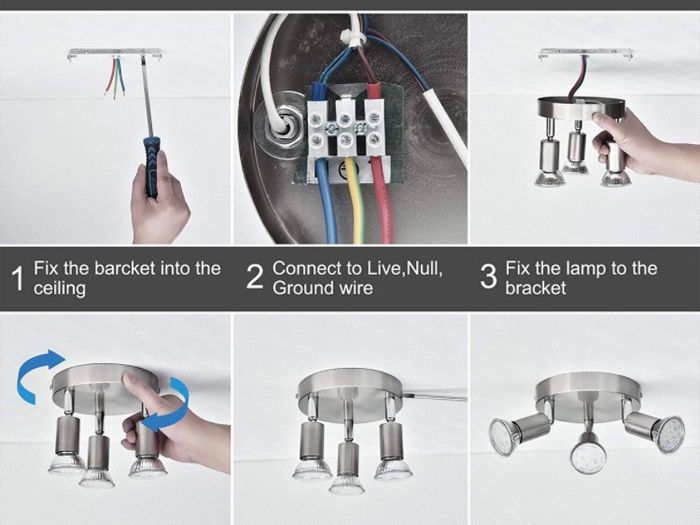 1 Fix the barcket into the ceiling

2 Connect to Live,Null, Ground wire

3 Fix the lamp to the bracket