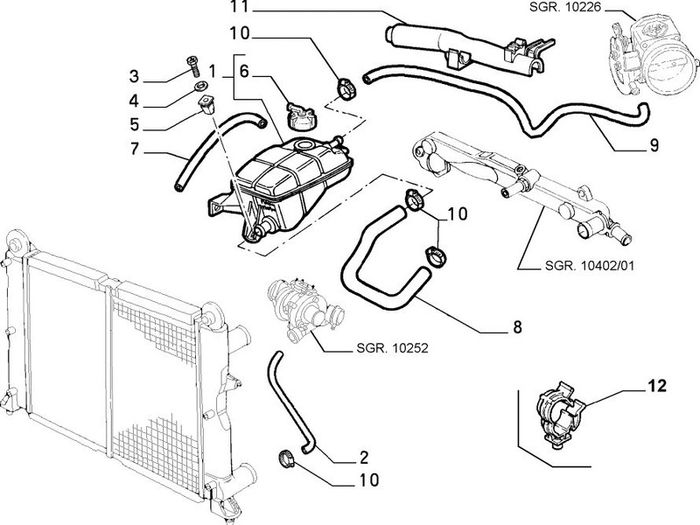 11
SGR. 10226
10
3
1
6
4
5
7
9
10
SGR. 10402/01
8
SGR. 10252
12
2
10