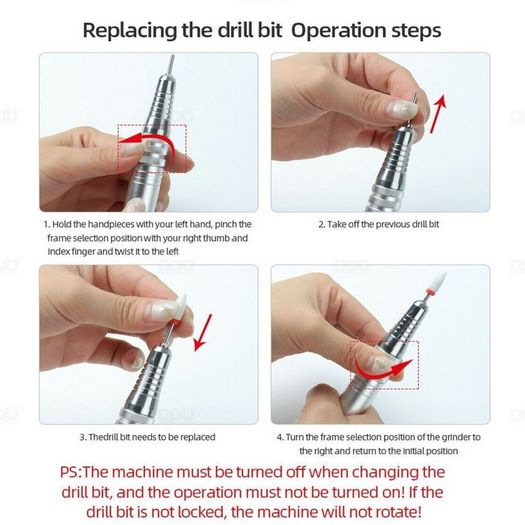 Replacing the drill bit Operation steps

1. Hold the handpieces with your left hand, pinch the frame selection position with your right thumb and index finger and twist it to the left

2. Take off the previous drill bit

3. Thedrill bit needs to be replaced

4. Turn the frame selection position of the grinder to the right and return to the initial position

PS:The machine must be turned off when changing the drill bit, and the operation must not be turned on! If the drill bit is not locked, the machine will not rotate!