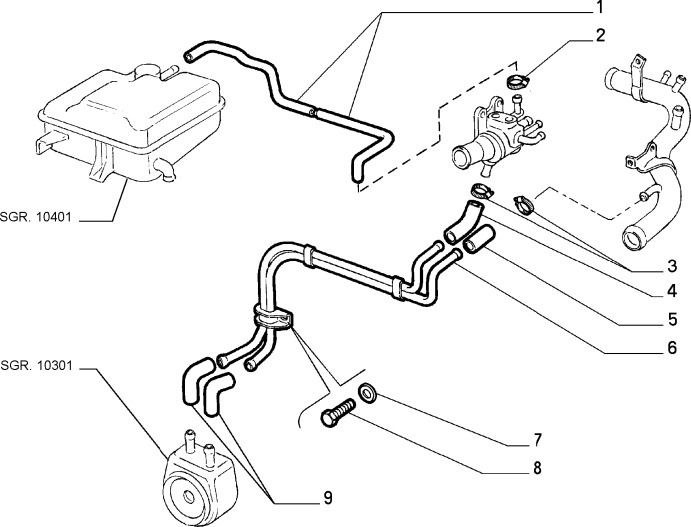 1
2
SGR. 10401
3
4
5
6
SGR. 10301
7
8
9