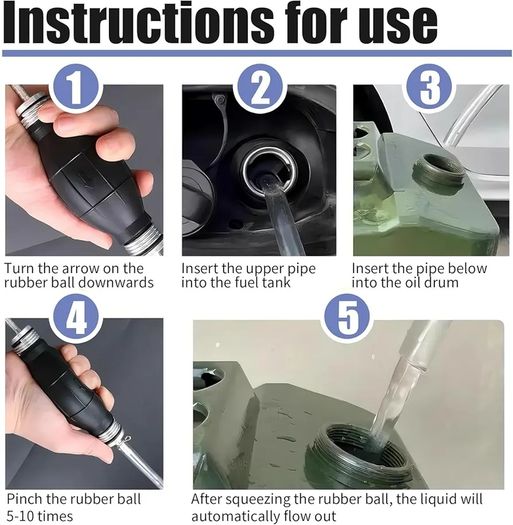 Instructions for use

1

Turn the arrow on the rubber ball downwards

2

Insert the upper pipe into the fuel tank

3

Insert the pipe below into the oil drum

4

Pinch the rubber ball 5-10 times

5

After squeezing the rubber ball, the liquid will automatically flow out