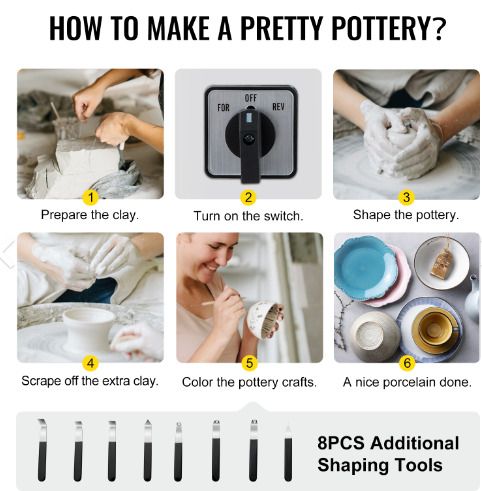 HOW TO MAKE A PRETTY POTTERY?

FOR OFF REV

1
Prepare the clay.

2
Turn on the switch.

3
Shape the pottery.

4
Scrape off the extra clay.

5
Color the pottery crafts.

6
A nice porcelain done.

8PCS Additional Shaping Tools