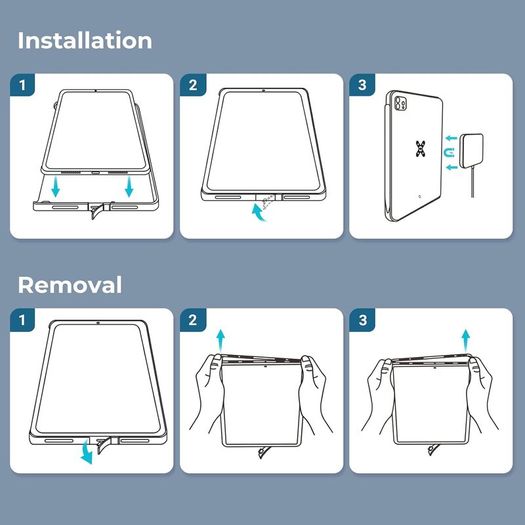 Installation

1

2

3

Removal

1

2

3