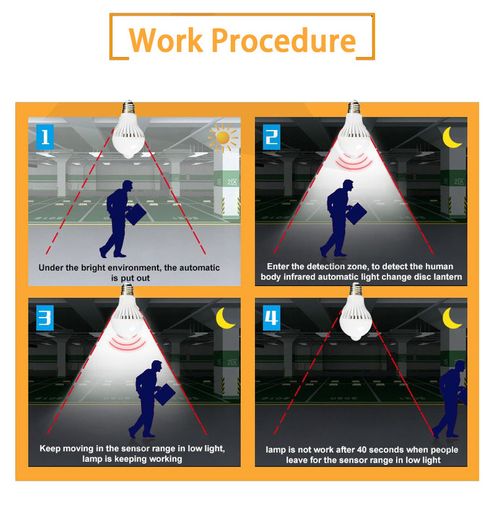 Work Procedure

1

Under the bright environment, the automatic is put out

2

Enter the detection zone, to detect the human body infrared automatic light change disc lantern

3

Keep moving in the sensor range in low light, lamp is keeping working

4

lamp is not work after 40 seconds when people leave for the sensor range in low light