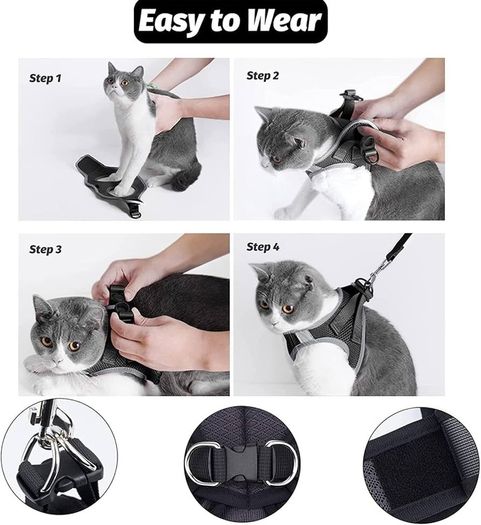 Easy to Wear

Step 1

Step 2

Step 3

Step 4