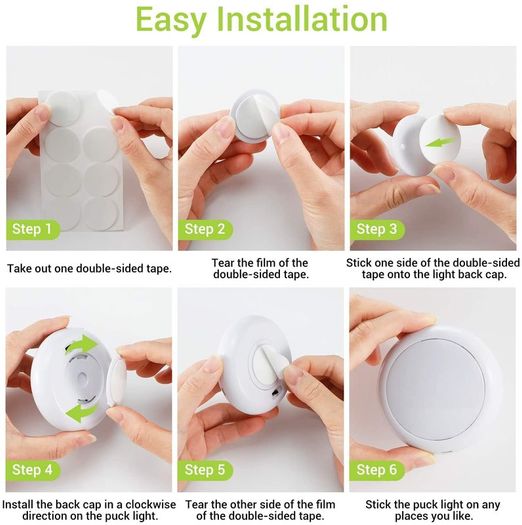 Easy Installation

Step 1

Take out one double-sided tape.

Step 2

Tear the film of the double-sided tape.

Step 3

Stick one side of the double-sided tape onto the light back cap.

Step 4

Install the back cap in a clockwise direction on the puck light.

Step 5

Tear the other side of the film of the double-sided tape.

Step 6

Stick the puck light on any places you like.