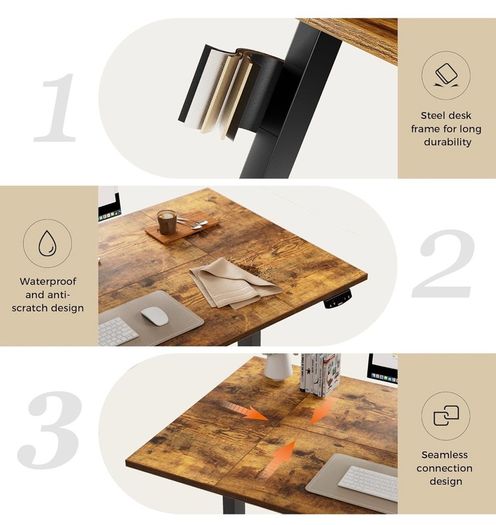 1

Steel desk frame for long durability

Waterproof and anti-scratch design

2

3

Seamless connection design