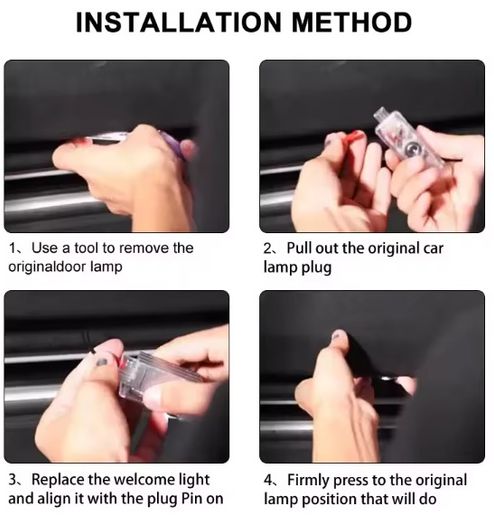 INSTALLATION METHOD

1、Use a tool to remove the originaldoor lamp

2、Pull out the original car lamp plug

3、Replace the welcome light and align it with the plug Pin on

4、Firmly press to the original lamp position that will do