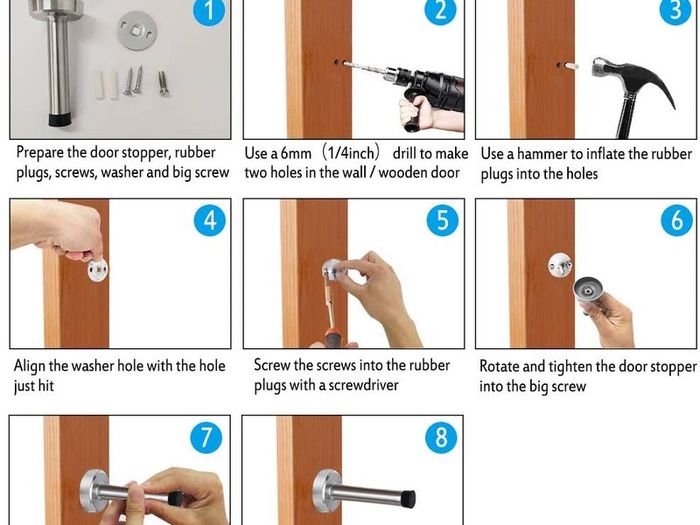 1

Prepare the door stopper, rubber plugs, screws, washer and big screw

2

Use a 6mm (1/4inch) drill to make two holes in the wall / wooden door

3

Use a hammer to inflate the rubber plugs into the holes

4

Align the washer hole with the hole just hit

5

Screw the screws into the rubber plugs with a screwdriver

6

Rotate and tighten the door stopper into the big screw

7

8