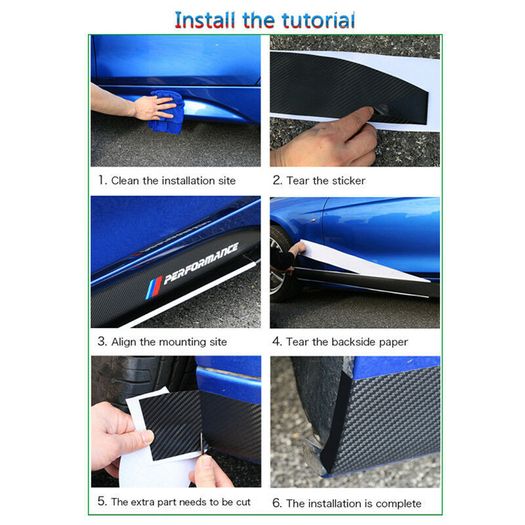 Install the tutorial

1. Clean the installation site

2. Tear the sticker

PERFORMANCE

3. Align the mounting site

4. Tear the backside paper

5. The extra part needs to be cut

6. The installation is complete