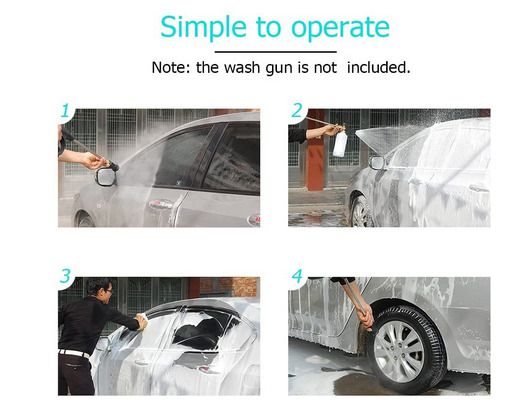 Simple to operate

Note: the wash gun is not included.

1

2

3

4