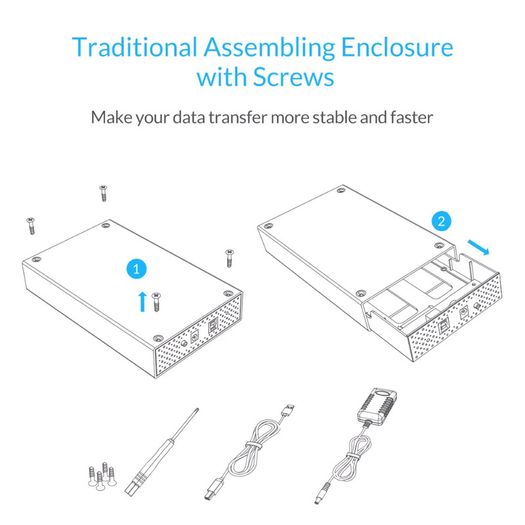 Traditional Assembling Enclosure with Screws

Make your data transfer more stable and faster

1

2