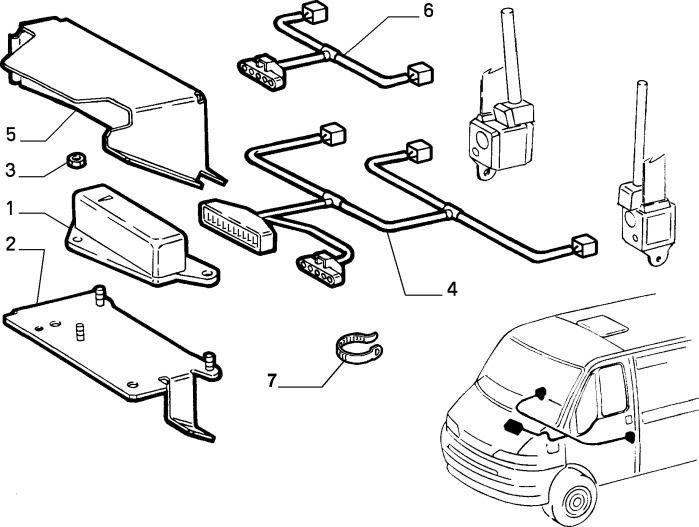 6
5
3
1
2
4
7