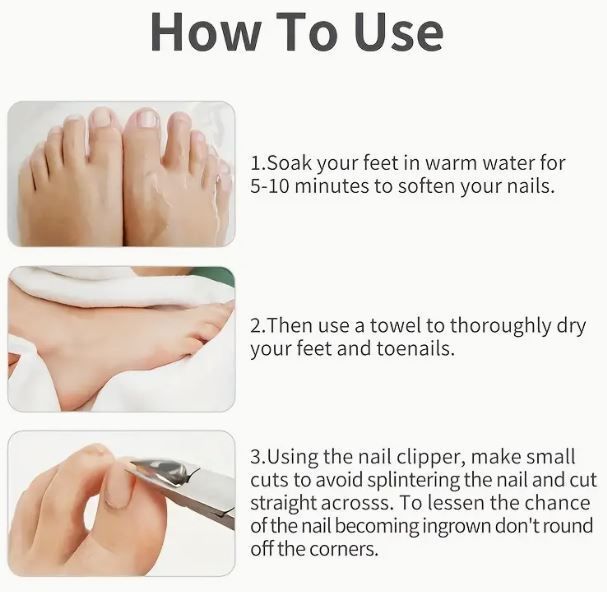 How To Use

1.Soak your feet in warm water for 5-10 minutes to soften your nails.

2.Then use a towel to thoroughly dry your feet and toenails.

3.Using the nail clipper, make small cuts to avoid splintering the nail and cut straight acrosss. To lessen the chance of the nail becoming ingrown don't round off the corners.