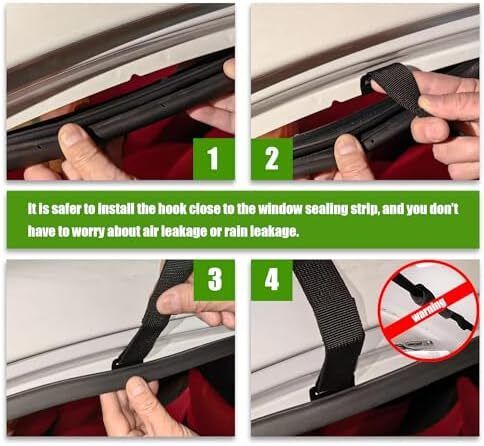 1

2

It is safer to install the hook close to the window sealing strip, and you don't have to worry about air leakage or rain leakage.

3

4

warning