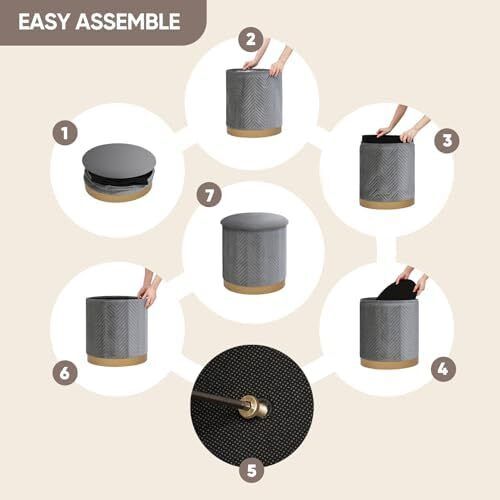 EASY ASSEMBLE

2

1

3

7

6

4

5