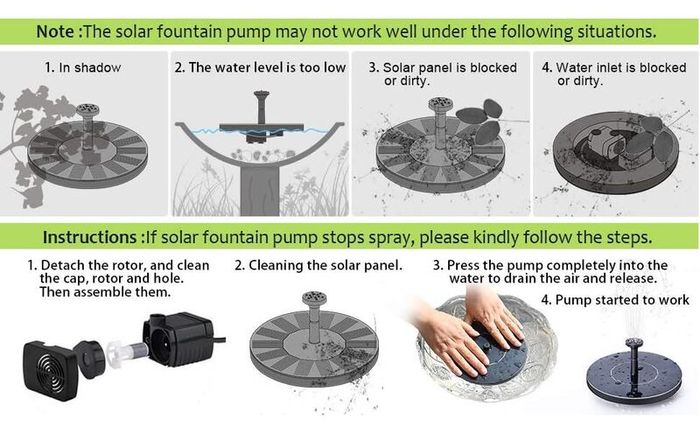 Note :The solar fountain pump may not work well under the following situations.

1. In shadow

2. The water level is too low

3. Solar panel is blocked or dirty.

4. Water inlet is blocked or dirty.

Instructions :If solar fountain pump stops spray, please kindly follow the steps.

1. Detach the rotor, and clean the cap, rotor and hole. Then assemble them.

2. Cleaning the solar panel.

3. Press the pump completely into the water to drain the air and release.

4. Pump started to work