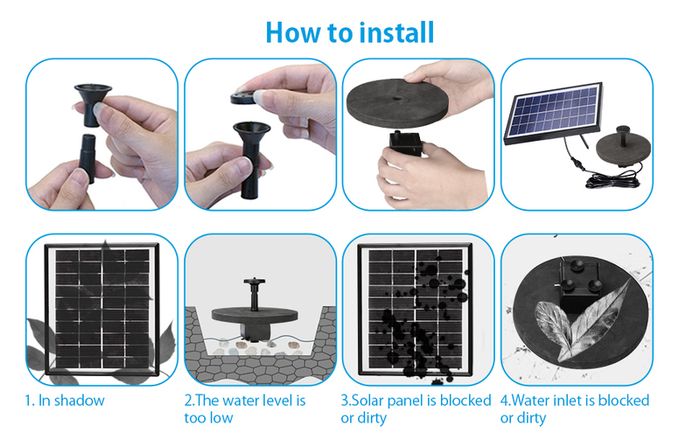 How to install

1. In shadow

2.The water level is too low

3.Solar panel is blocked or dirty

4.Water inlet is blocked or dirty