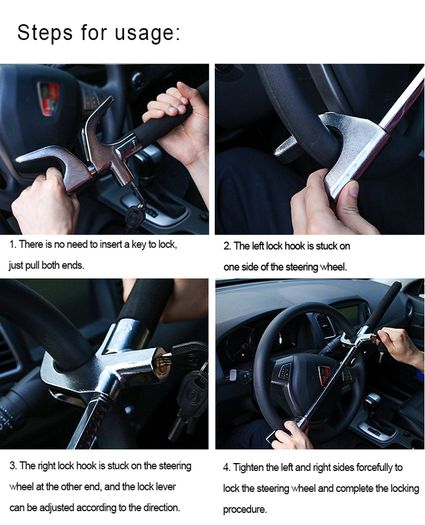 Steps for usage:

1. There is no need to insert a key to lock, just pull both ends.

2. The left lock hook is stuck on one side of the steering wheel.

3. The right lock hook is stuck on the steering wheel at the other end, and the lock lever can be adjusted according to the direction.

4. Tighten the left and right sides forcefully to lock the steering wheel and complete the locking procedure.