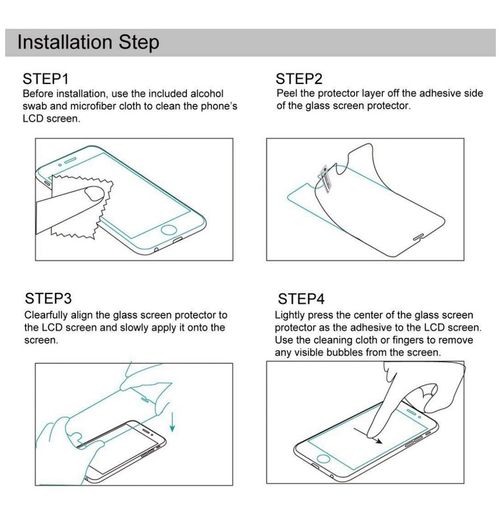 Installation Step

STEP1
Before installation, use the included alcohol swab and microfiber cloth to clean the phone's LCD screen.

STEP2
Peel the protector layer off the adhesive side of the glass screen protector.

STEP3
Clearfully align the glass screen protector to the LCD screen and slowly apply it onto the screen.

STEP4
Lightly press the center of the glass screen protector as the adhesive to the LCD screen. Use the cleaning cloth or fingers to remove any visible bubbles from the screen.