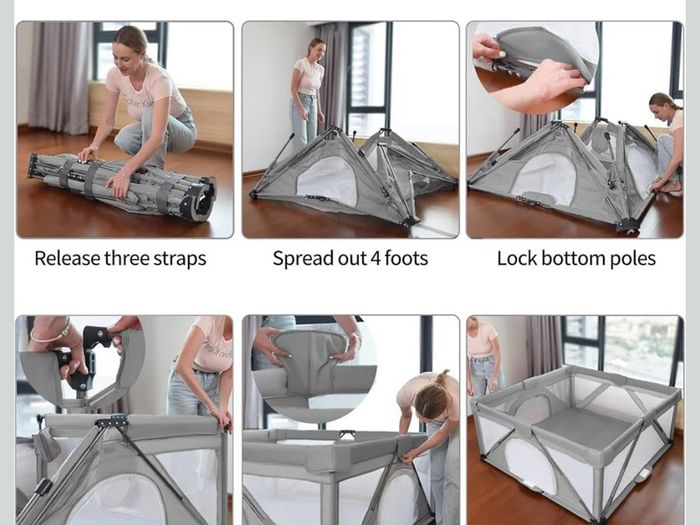 Release three straps

Spread out 4 foots

Lock bottom poles