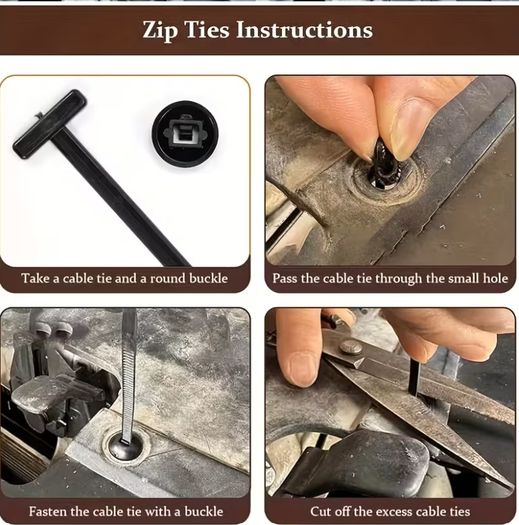 Zip Ties Instructions

Take a cable tie and a round buckle

Pass the cable tie through the small hole

Fasten the cable tie with a buckle

Cut off the excess cable ties