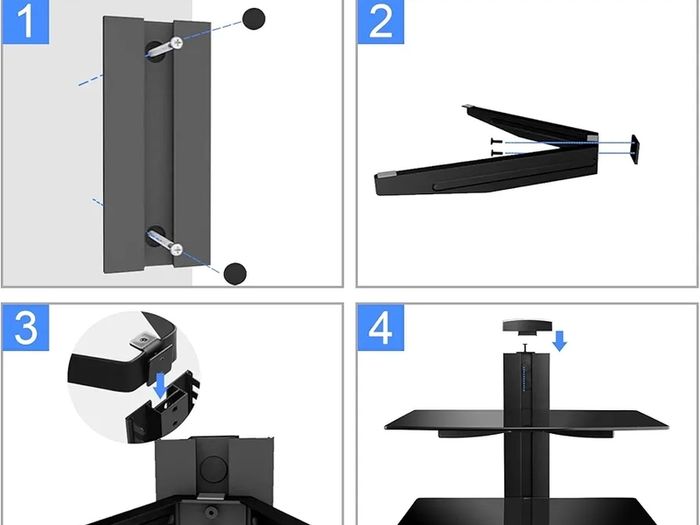 1

2

3

4