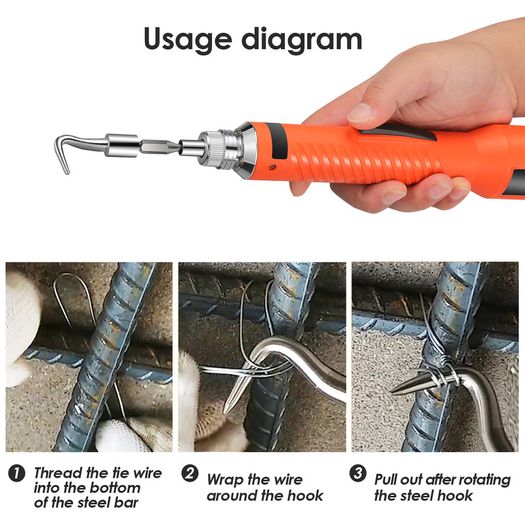 Usage diagram

1 Thread the tie wire into the bottom of the steel bar

2 Wrap the wire around the hook

3 Pull out after rotating the steel hook