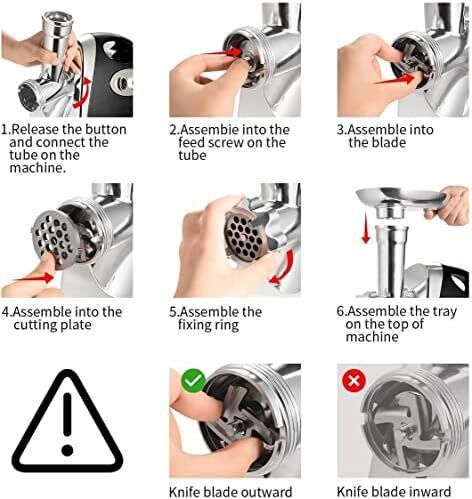 1.Release the button and connect the tube on the machine.

2.Assembie into the feed screw on the tube

3.Assemble into the blade

4.Assemble into the cutting plate

5.Assemble the fixing ring

6.Assemble the tray on the top of machine

Knife blade outward

Knife blade inward