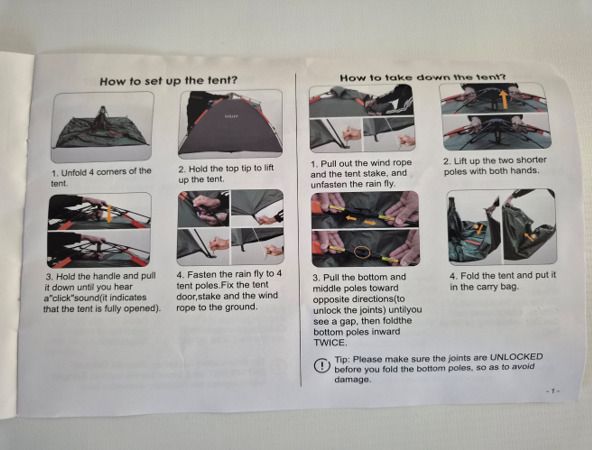 How to set up the tent?

1. Unfold 4 corners of the tent.

2. Hold the top tip to lift up the tent.

3. Hold the handle and pull it down until you hear a"click"sound(it indicates that the tent is fully opened).

4. Fasten the rain fly to 4 tent poles.Fix the tent door,stake and the wind rope to the ground.

How to take down the tent?

1. Pull out the wind rope and the tent stake, and unfasten the rain fly.

2. Lift up the two shorter poles with both hands.

3. Pull the bottom and middle poles toward opposite directions(to unlock the joints) untilyou see a gap, then foldthe bottom poles inward TWICE.

4. Fold the tent and put it in the carry bag.

Tip: Please make sure the joints are UNLOCKED before you fold the bottom poles, so as to avoid damage.

- 1 -