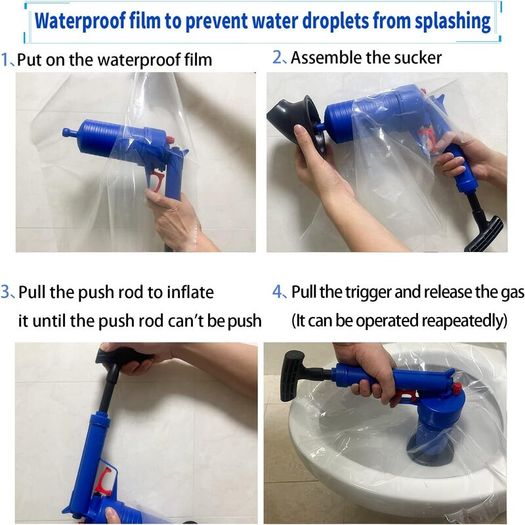 Waterproof film to prevent water droplets from splashing

1、Put on the waterproof film

2、Assemble the sucker

3、Pull the push rod to inflate it until the push rod can't be push

4、Pull the trigger and release the gas (It can be operated reapeatedly)