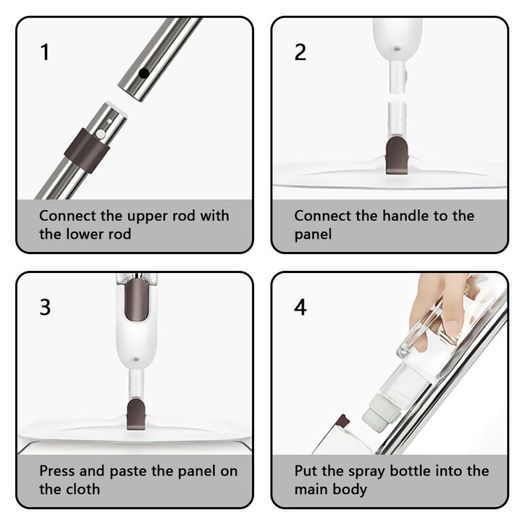 1

Connect the upper rod with the lower rod

2

Connect the handle to the panel

3

Press and paste the panel on the cloth

4

Put the spray bottle into the main body