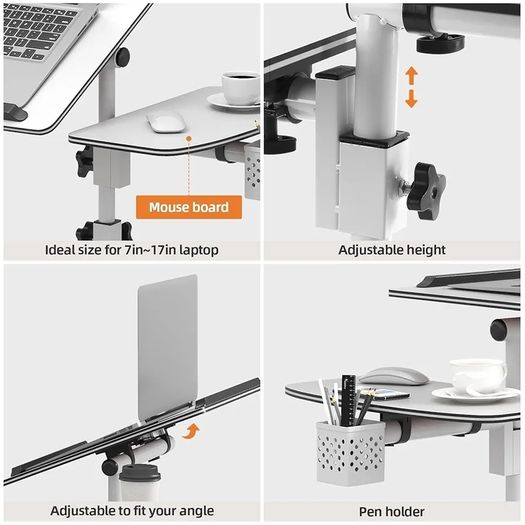 Mouse board

Ideal size for 7in~17in laptop

Adjustable height

Adjustable to fit your angle

Pen holder