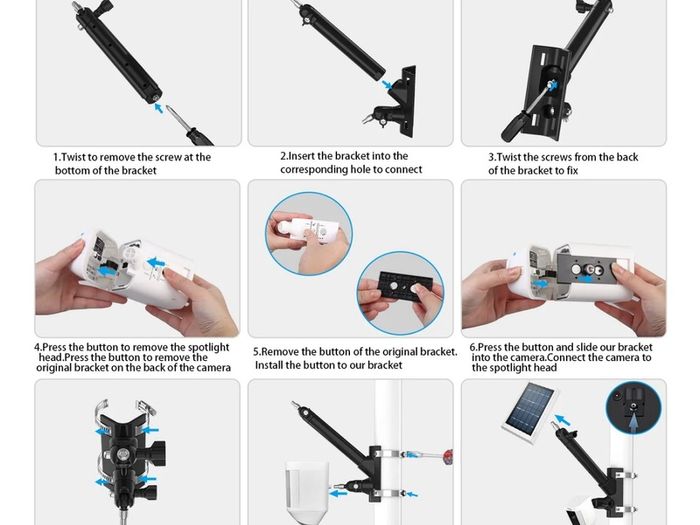 1.Twist to remove the screw at the bottom of the bracket

2.Insert the bracket into the corresponding hole to connect

3.Twist the screws from the back of the bracket to fix

4.Press the button to remove the spotlight head.Press the button to remove the original bracket on the back of the camera

5.Remove the button of the original bracket. Install the button to our bracket

6.Press the button and slide our bracket into the camera.Connect the camera to the spotlight head