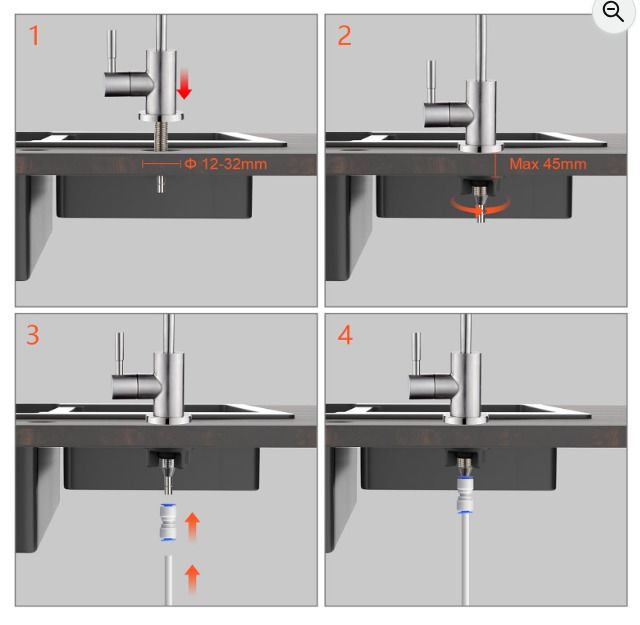 1

Φ 12-32mm

2

Max 45mm

3

4