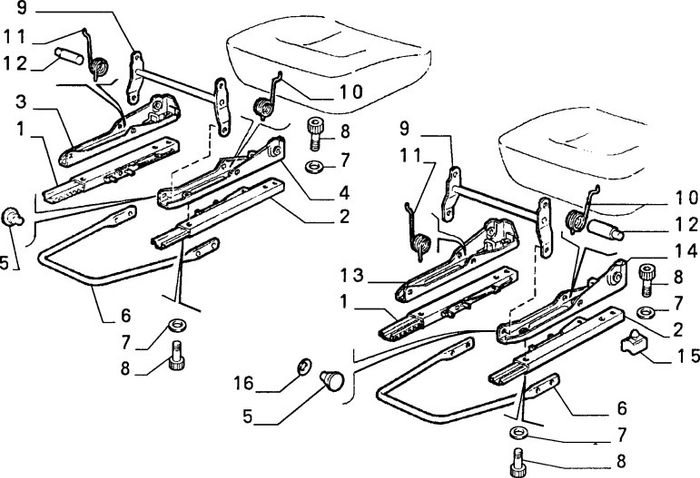 9
11
12
3
1
5
6
7
8
10
8
7
4
2
9
11
13
1
16
5
10
12
14
8
7
2
15
6
7
8