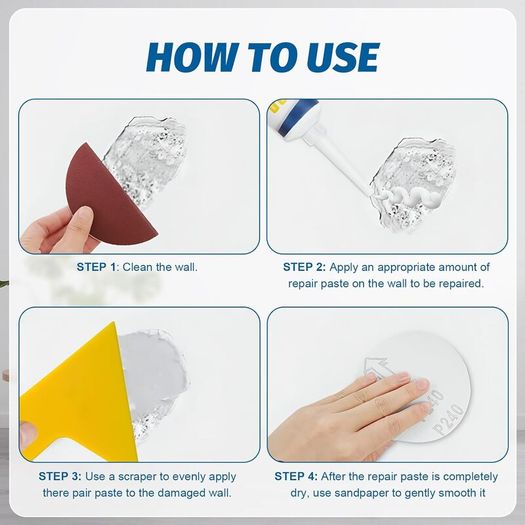 HOW TO USE

STEP 1: Clean the wall.

STEP 2: Apply an appropriate amount of repair paste on the wall to be repaired.

STEP 3: Use a scraper to evenly apply there pair paste to the damaged wall.

P240

P240

STEP 4: After the repair paste is completely dry, use sandpaper to gently smooth it