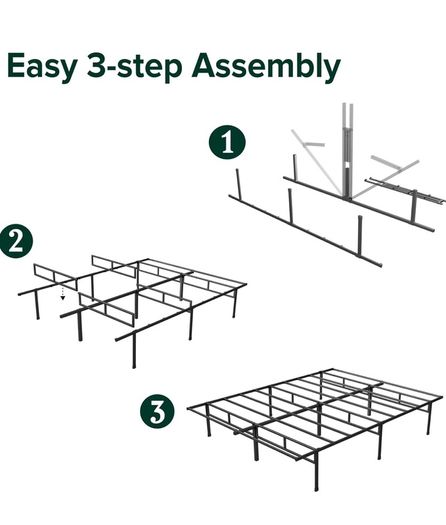 Easy 3-step Assembly

1

2

3