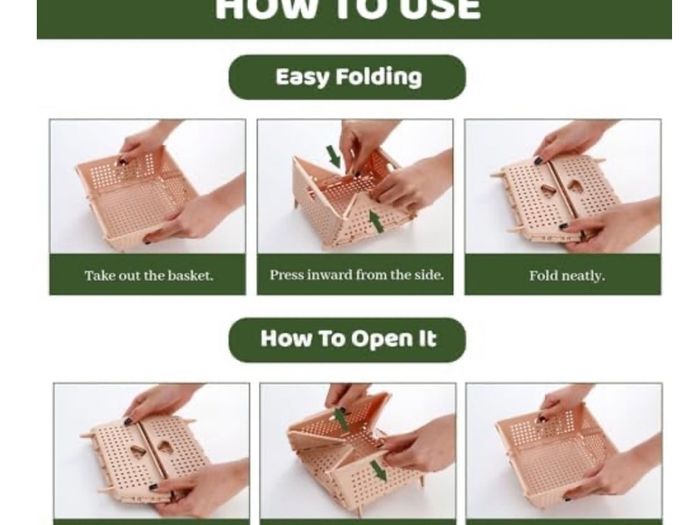 HOW TO USE

Easy Folding

Take out the basket.

Press inward from the side.

Fold neatly.

How To Open It