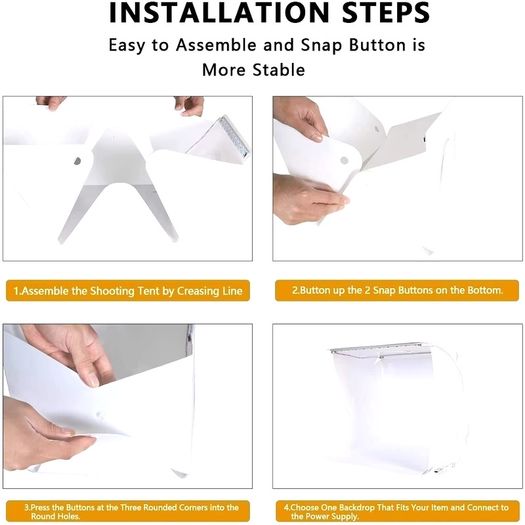 INSTALLATION STEPS

Easy to Assemble and Snap Button is More Stable

1.Assemble the Shooting Tent by Creasing Line

2.Button up the 2 Snap Buttons on the Bottom.

3.Press the Buttons at the Three Rounded Corners into the Round Holes.

4.Choose One Backdrop That Fits Your Item and Connect to the Power Supply.