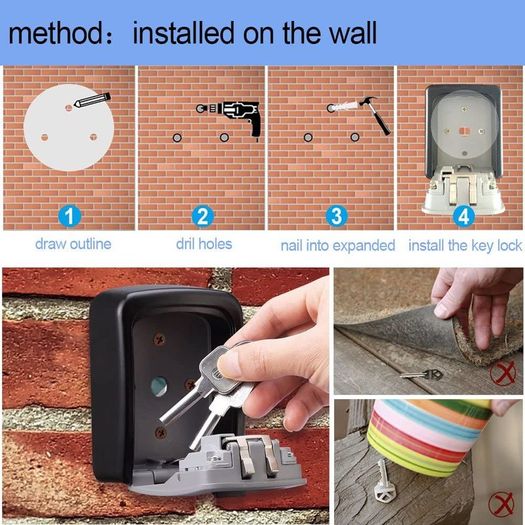 method： installed on the wall

1
draw outline

2
dril holes

3
nail into expanded

4
install the key lock