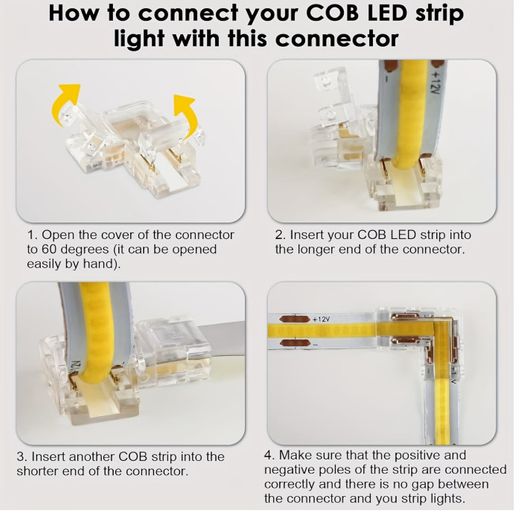 How to connect your COB LED strip light with this connector

+12V

1. Open the cover of the connector to 60 degrees (it can be opened easily by hand).

2. Insert your COB LED strip into the longer end of the connector.

+12V

3. Insert another COB strip into the shorter end of the connector.

4. Make sure that the positive and negative poles of the strip are connected correctly and there is no gap between the connector and you strip lights.