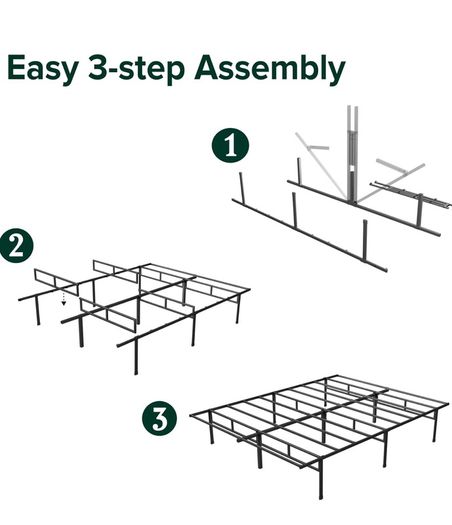 Easy 3-step Assembly

1

2

3