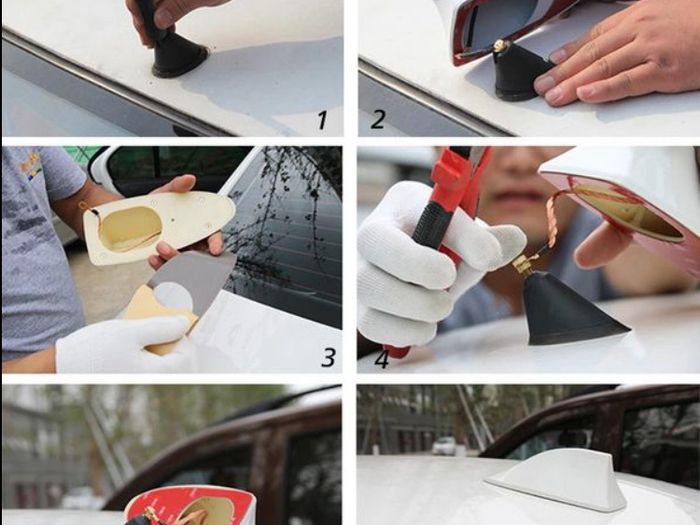 1
2
3
4