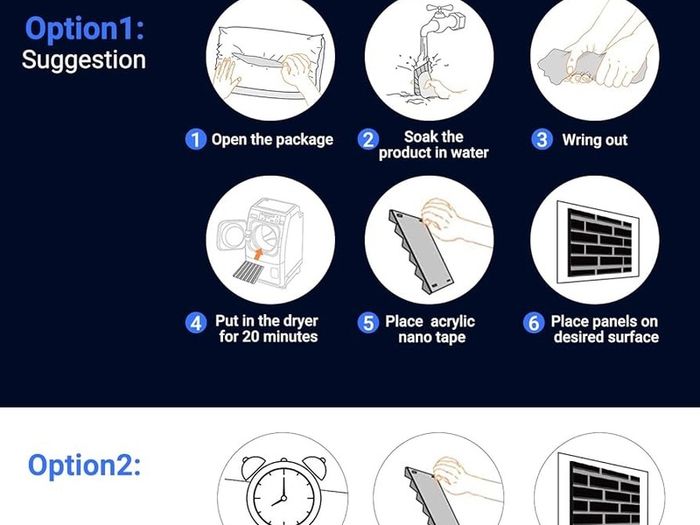 Option1:
Suggestion

1 Open the package

2 Soak the product in water

3 Wring out

4 Put in the dryer for 20 minutes

5 Place acrylic nano tape

6 Place panels on desired surface

Option2: