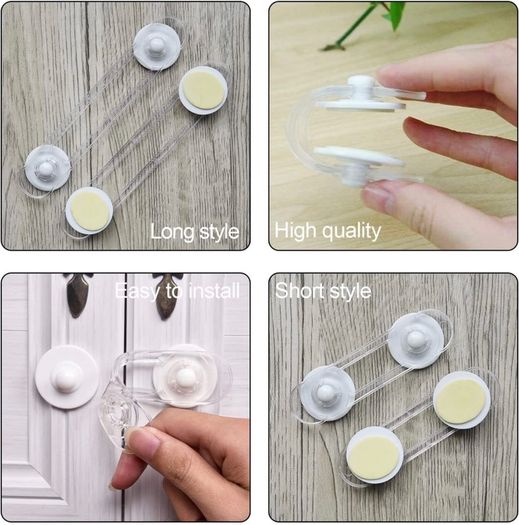 Long style

High quality

Easy to install

Short style