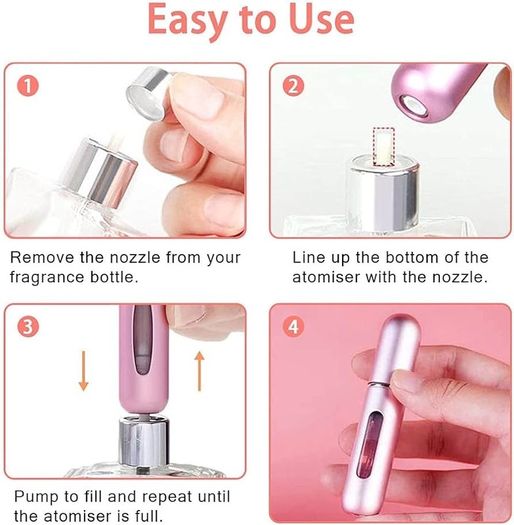 Easy to Use

1

Remove the nozzle from your fragrance bottle.

2

Line up the bottom of the atomiser with the nozzle.

3

Pump to fill and repeat until the atomiser is full.

4