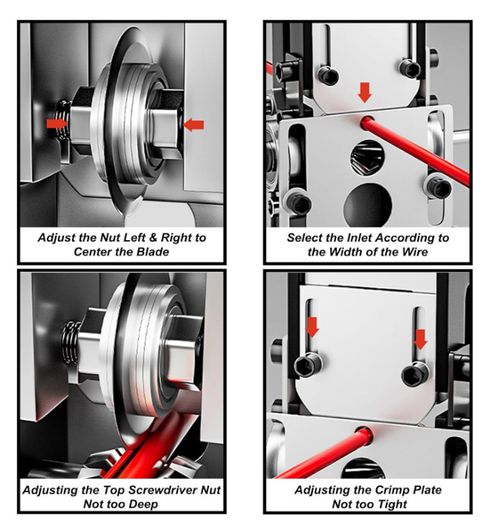 Adjust the Nut Left & Right to Center the Blade

Select the Inlet According to the Width of the Wire

Adjusting the Top Screwdriver Nut Not too Deep

Adjusting the Crimp Plate Not too Tight