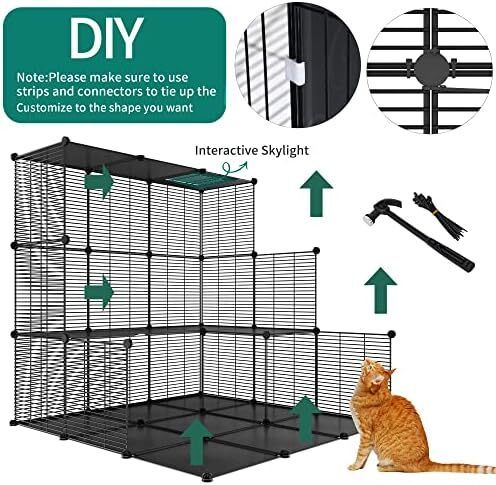 DIY

Note:Please make sure to use strips and connectors to tie up the Customize to the shape you want

Interactive Skylight