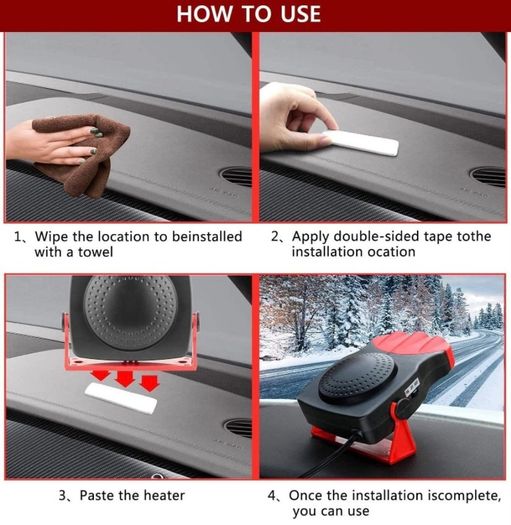 HOW TO USE

1、Wipe the location to beinstalled with a towel

2、Apply double-sided tape tothe installation ocation

3、Paste the heater

4、Once the installation iscomplete, you can use